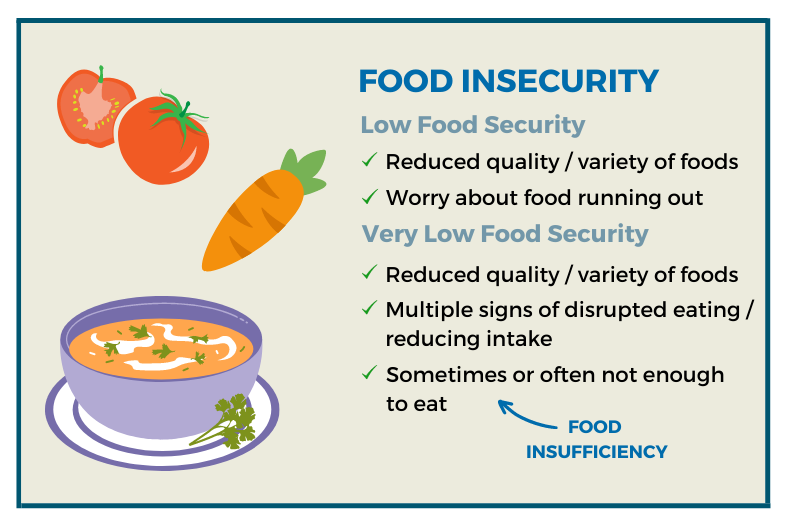 FOOD INSECURITY

Low Food Security

✓ Reduced quality / variety of foods

✓ Worry about food running out

Very Low Food Security

✓ Reduced quality / variety of foods

✓ Multiple signs of disrupted eating / reducing intake

✓ Sometimes or often not enough to eat

FOOD INSUFFICIENCY